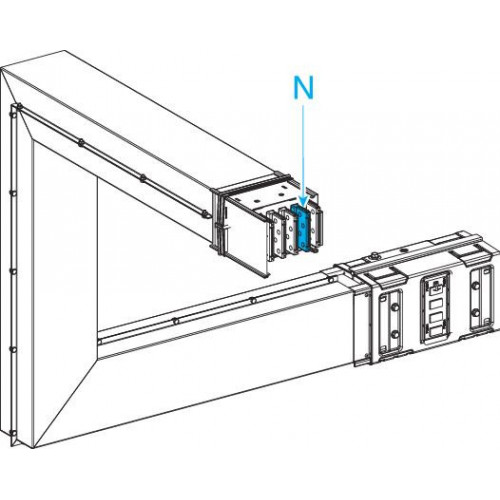 N